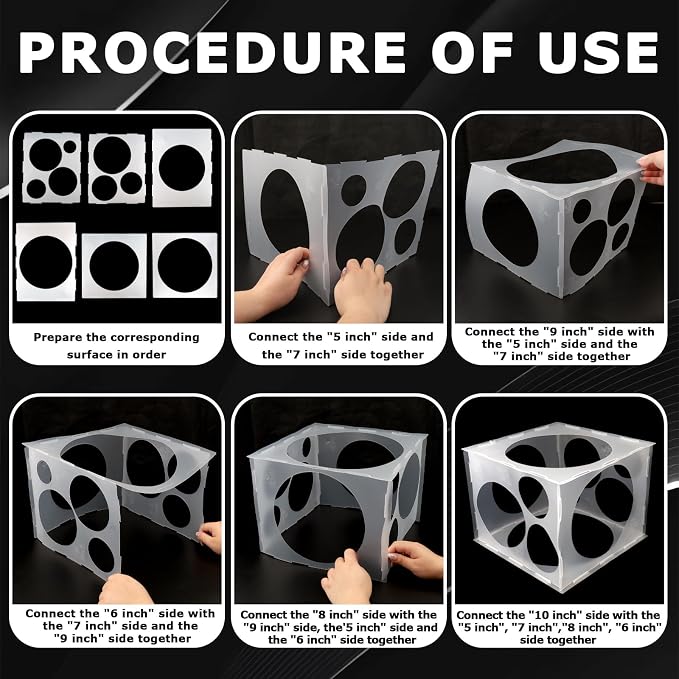 PROCEDURE OF USE

Prepare the corresponding surface in order

Connect the "5 inch" side and the "7 inch" side together

Connect the "9 inch" side with the "5 inch" side and the "7 inch" side together

Connect the "6 inch" side with the "7 inch" side and the "9 inch" side together

Connect the "8 inch" side with the "9 inch" side, the'5 inch" side and the "6 inch" side together

Connect the "10 inch" side with the "5 inch", "7 inch","8 inch", "6 inch" side together