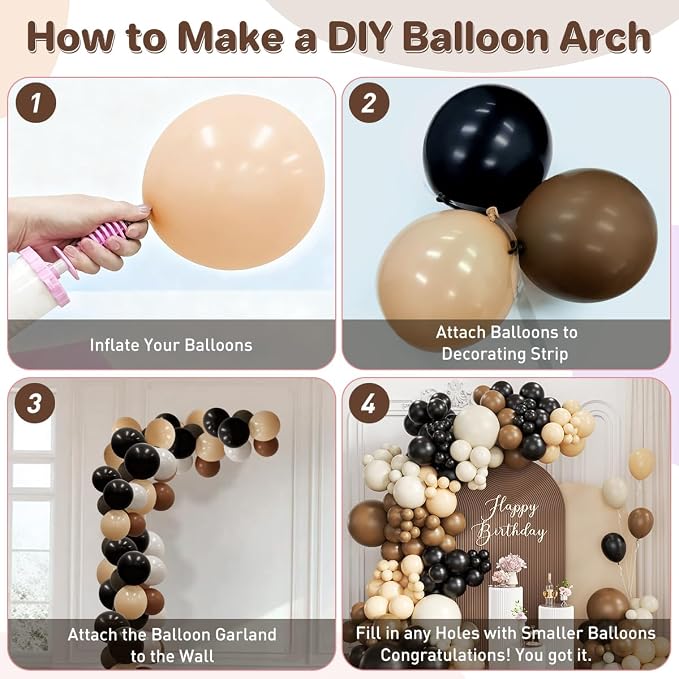 How to Make a DIY Balloon Arch

1

Inflate Your Balloons

2

Attach Balloons to Decorating Strip

3

Attach the Balloon Garland to the Wall

4

Happy Birthday

Fill in any Holes with Smaller Balloons Congratulations! You got it.