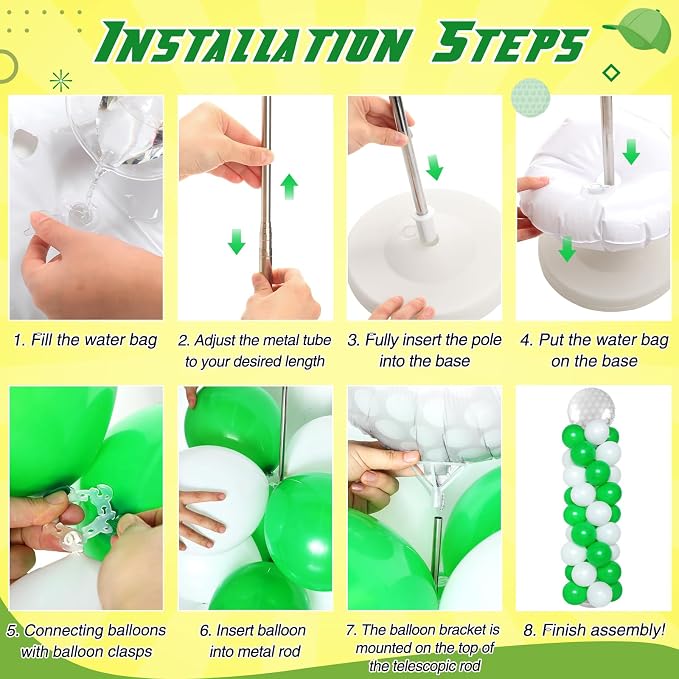 INSTALLATION STEPS

1. Fill the water bag

2. Adjust the metal tube to your desired length

3. Fully insert the pole into the base

4. Put the water bag on the base

5. Connecting balloons with balloon clasps

6. Insert balloon into metal rod

7. The balloon bracket is mounted on the top of the telescopic rod

8. Finish assembly!