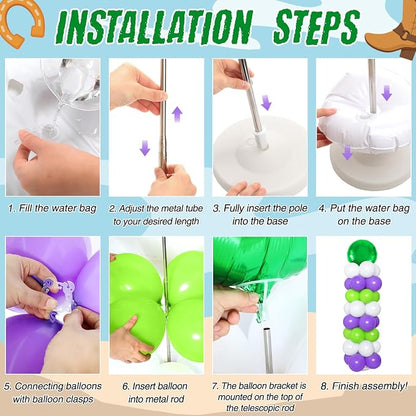 INSTALLATION STEPS

1. Fill the water bag

2. Adjust the metal tube to your desired length

3. Fully insert the pole into the base

4. Put the water bag on the base

5. Connecting balloons with balloon clasps

6. Insert balloon into metal rod

7. The balloon bracket is mounted on the top of the telescopic rod

8. Finish assembly!