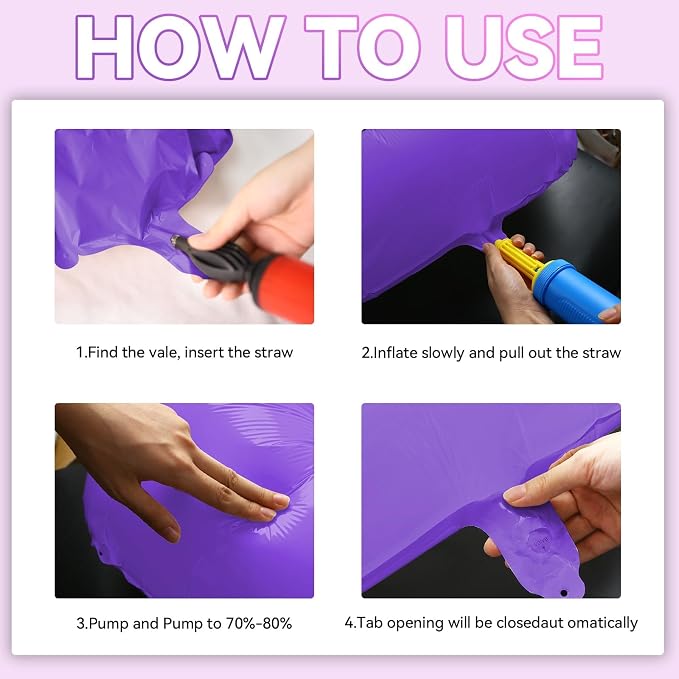 HOW TO USE

1.Find the vale, insert the straw

2.Inflate slowly and pull out the straw

3.Pump and Pump to 70%-80%

4.Tab opening will be closedaut omatically