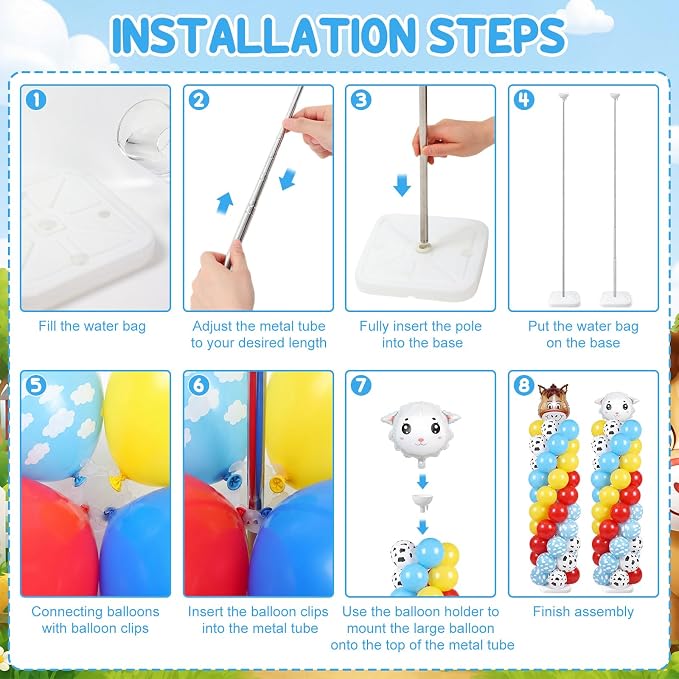 INSTALLATION STEPS

1
Fill the water bag

2
Adjust the metal tube to your desired length

3
Fully insert the pole into the base

4
Put the water bag on the base

5
Connecting balloons with balloon clips

6
Insert the balloon clips into the metal tube

7
Use the balloon holder to mount the large balloon onto the top of the metal tube

8
Finish assembly