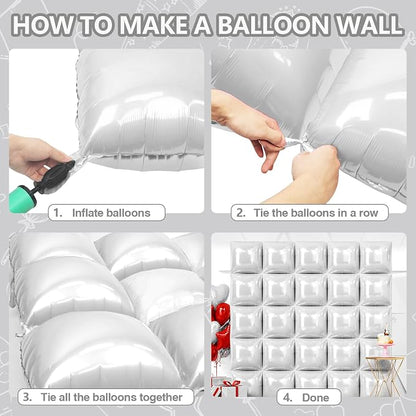 HOW TO MAKE A BALLOON WALL

1. Inflate balloons

2. Tie the balloons in a row

3. Tie all the balloons together

4. Done