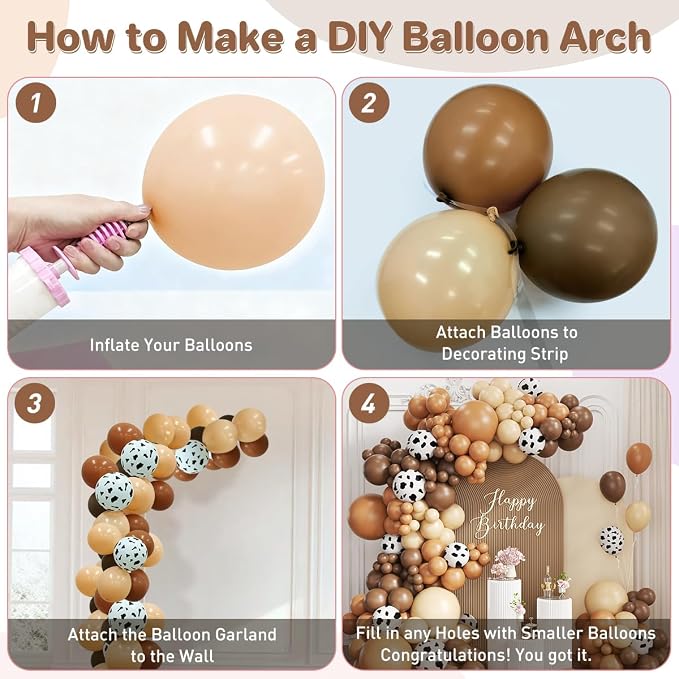 How to Make a DIY Balloon Arch

1

Inflate Your Balloons

2

Attach Balloons to Decorating Strip

3

Attach the Balloon Garland to the Wall

4

Happy Birthday

Fill in any Holes with Smaller Balloons Congratulations! You got it.