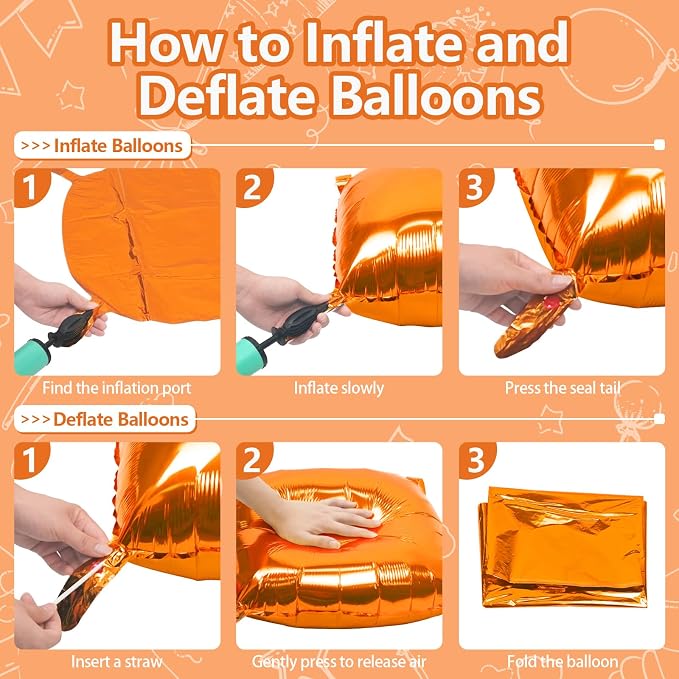 How to Inflate and Deflate Balloons

>>> Inflate Balloons

1

Find the inflation port

2

Inflate slowly

3

Press the seal tail

>>> Deflate Balloons

1

Insert a straw

2

Gently press to release air

3

Fold the balloon