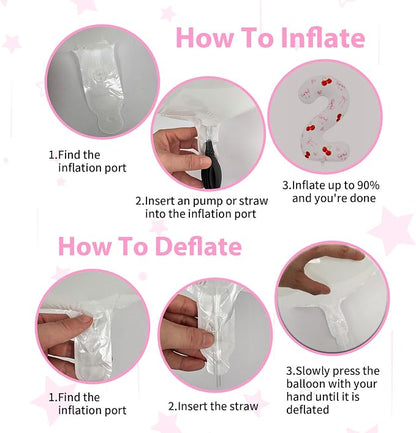 How To Inflate

1.Find the inflation port

2.Insert an pump or straw into the inflation port

3.Inflate up to 90% and you're done

How To Deflate

1.Find the inflation port

2.Insert the straw

3.Slowly press the balloon with your hand until it is deflated