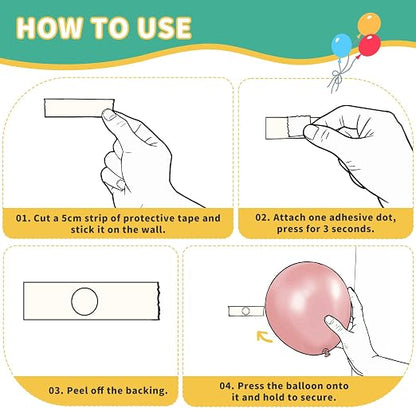 HOW TO USE

01. Cut a 5cm strip of protective tape and stick it on the wall.

02. Attach one adhesive dot, press for 3 seconds.

03. Peel off the backing.

04. Press the balloon onto it and hold to secure.