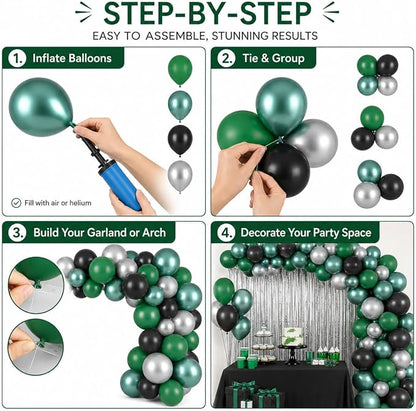 STEP-BY-STEP

EASY TO ASSEMBLE, STUNNING RESULTS

1. Inflate Balloons

Fill with air or helium

2. Tie & Group

3. Build Your Garland or Arch

4. Decorate Your Party Space