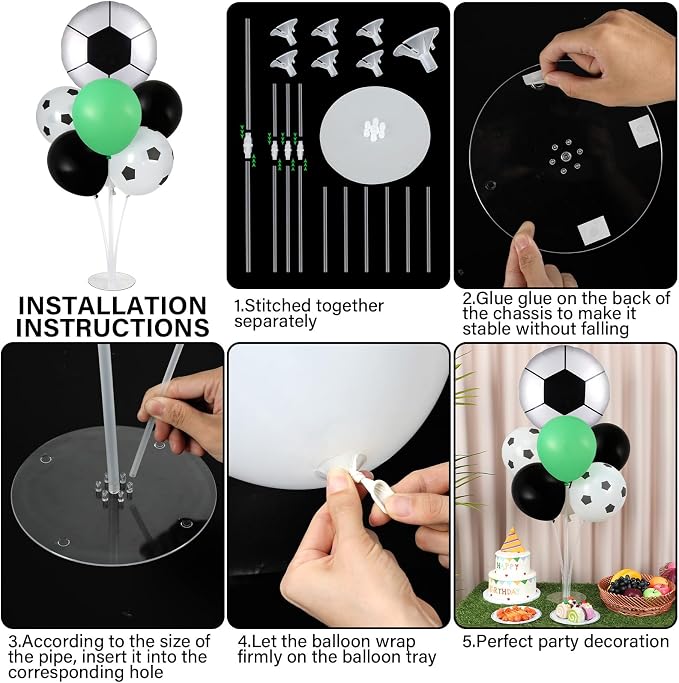 INSTALLATION INSTRUCTIONS

1.Stitched together separately

2.Glue glue on the back of the chassis to make it stable without falling

3.According to the size of the pipe, insert it into the corresponding hole

4.Let the balloon wrap firmly on the balloon tray

5.Perfect party decoration

HAPPY BIRTHDAY