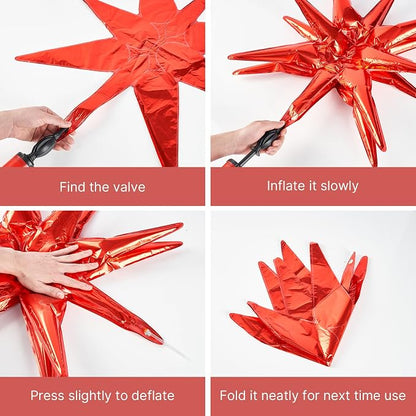 Find the valve

Inflate it slowly

Press slightly to deflate

Fold it neatly for next time use