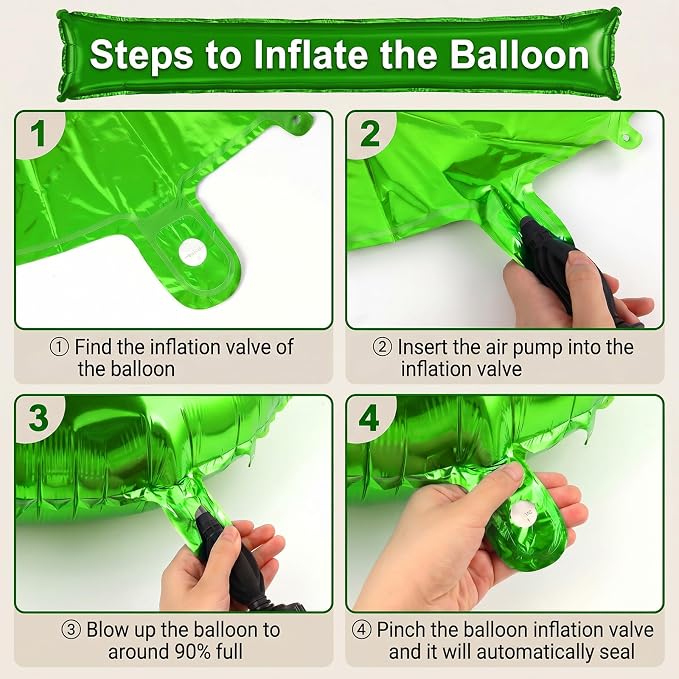 Steps to Inflate the Balloon

1

① Find the inflation valve of the balloon

2

② Insert the air pump into the inflation valve

3

③ Blow up the balloon to around 90% full

4

④ Pinch the balloon inflation valve and it will automatically seal