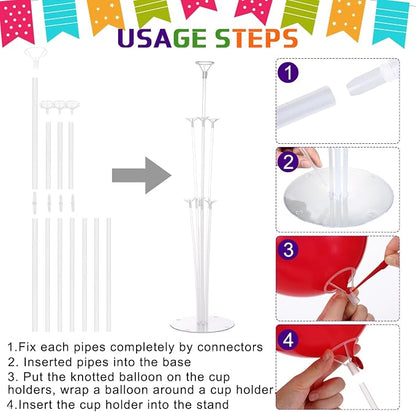 USAGE STEPS

1

2

3

4

1.Fix each pipes completely by connectors
2. Inserted pipes into the base
3. Put the knotted balloon on the cup holders, wrap a balloon around a cup holder
4.Insert the cup holder into the stand