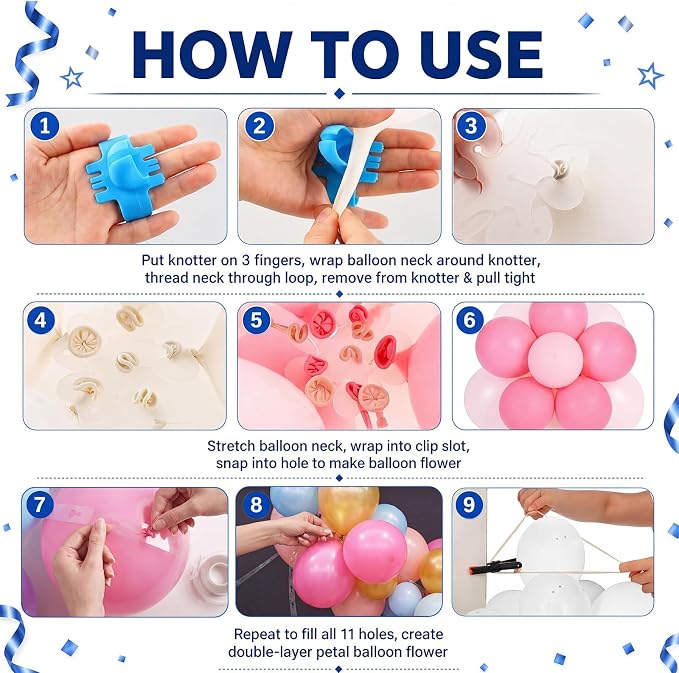 HOW TO USE

1

2

3

Put knotter on 3 fingers, wrap balloon neck around knotter, thread neck through loop, remove from knotter & pull tight

4

5

6

Stretch balloon neck, wrap into clip slot, snap into hole to make balloon flower

7

8

9

Repeat to fill all 11 holes, create double-layer petal balloon flower