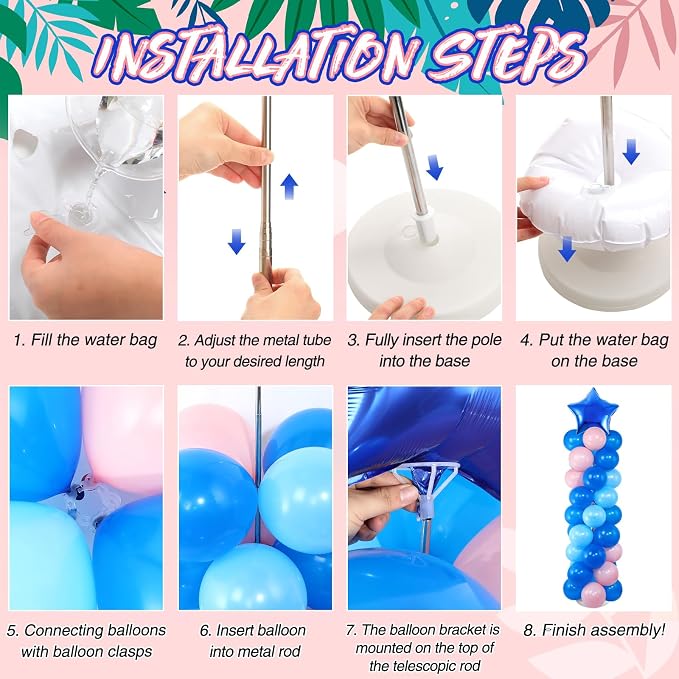 INSTALLATION STEPS

1. Fill the water bag

2. Adjust the metal tube to your desired length

3. Fully insert the pole into the base

4. Put the water bag on the base

5. Connecting balloons with balloon clasps

6. Insert balloon into metal rod

7. The balloon bracket is mounted on the top of the telescopic rod

8. Finish assembly!