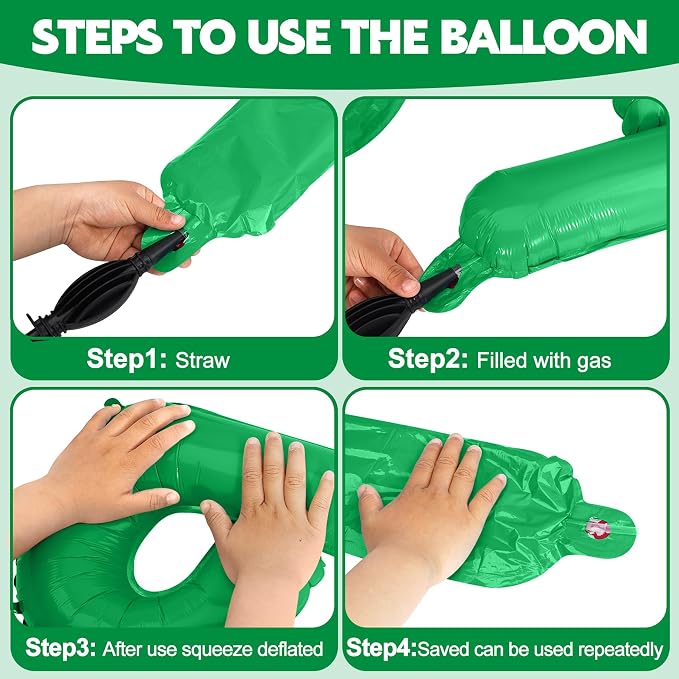 STEPS TO USE THE BALLOON

Step1: Straw

Step2: Filled with gas

Step3: After use squeeze deflated

Step4:Saved can be used repeatedly