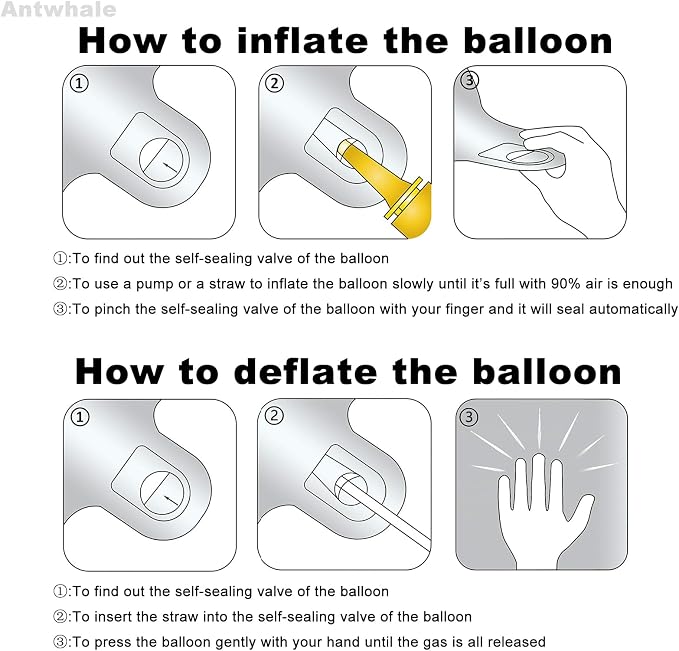 Antwhale

How to inflate the balloon

①

②

③

①:To find out the self-sealing valve of the balloon

②:To use a pump or a straw to inflate the balloon slowly until it's full with 90% air is enough

③:To pinch the self-sealing valve of the balloon with your finger and it will seal automatically

How to deflate the balloon

①

②

③

①:To find out the self-sealing valve of the balloon

②:To insert the straw into the self-sealing valve of the balloon

③:To press the balloon gently with your hand until the gas is all released