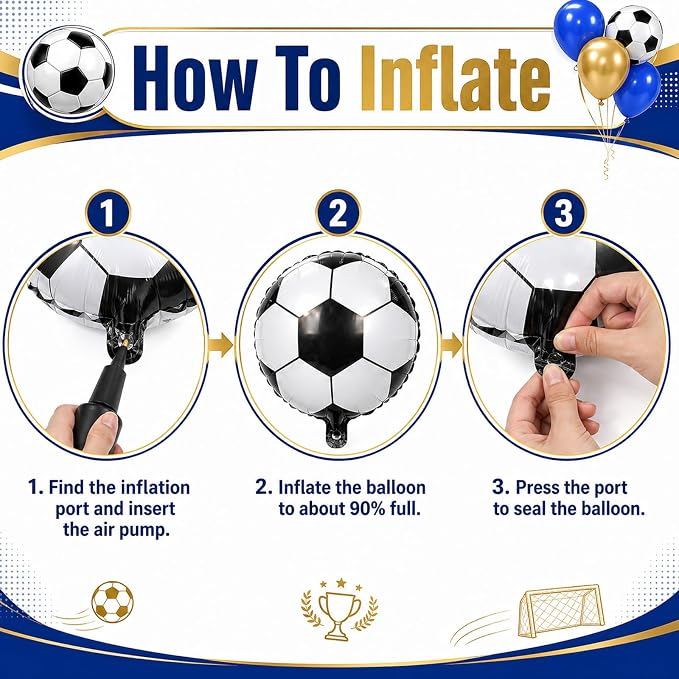 How To Inflate

1

2

3

1. Find the inflation port and insert the air pump.

2. Inflate the balloon to about 90% full.

3. Press the port to seal the balloon.