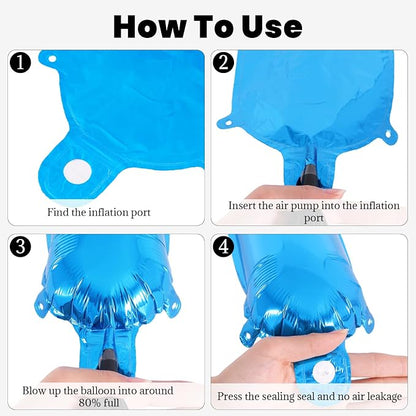 How To Use

1

Find the inflation port

2

Insert the air pump into the inflation port

3

Blow up the balloon into around 80% full

4

Press the sealing seal and no air leakage