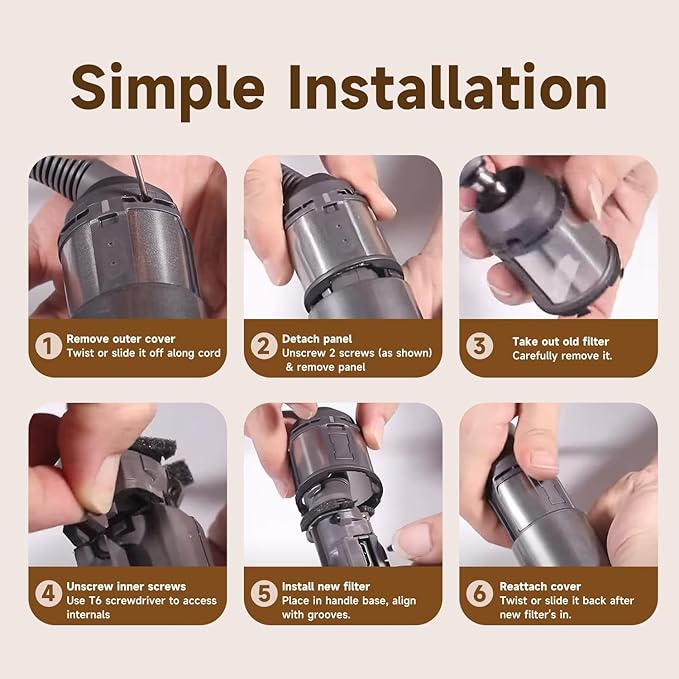 Simple Installation

1 Remove outer cover
Twist or slide it off along cord

2 Detach panel
Unscrew 2 screws (as shown) & remove panel

3 Take out old filter
Carefully remove it.

4 Unscrew inner screws
Use T6 screwdriver to access internals

5 Install new filter
Place in handle base, align with grooves.

6 Reattach cover
Twist or slide it back after new filter's in.