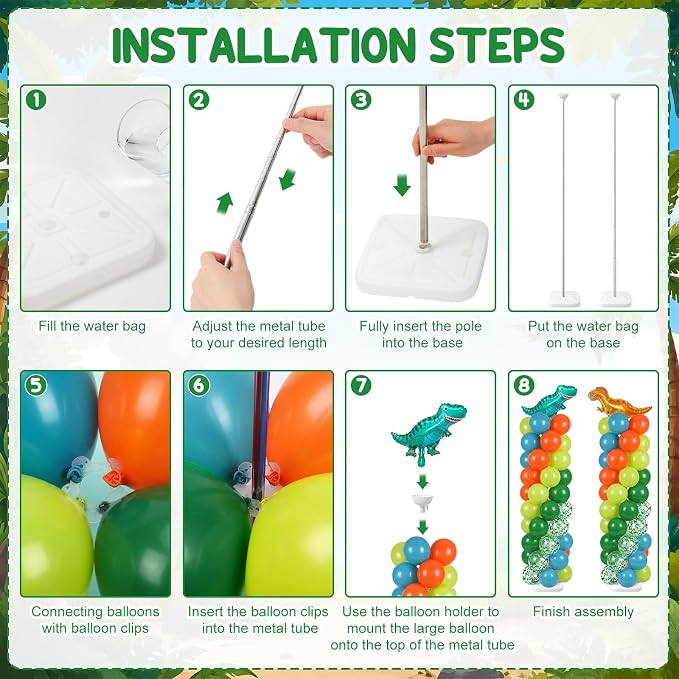 INSTALLATION STEPS

1
Fill the water bag

2
Adjust the metal tube to your desired length

3
Fully insert the pole into the base

4
Put the water bag on the base

5
Connecting balloons with balloon clips

6
Insert the balloon clips into the metal tube

7
Use the balloon holder to mount the large balloon onto the top of the metal tube

8
Finish assembly