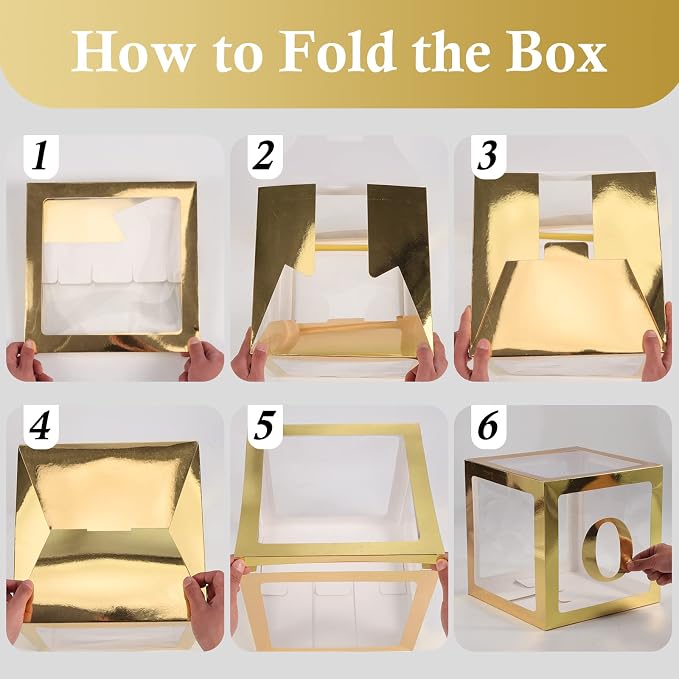 How to Fold the Box

1

2

3

4

5

6

O