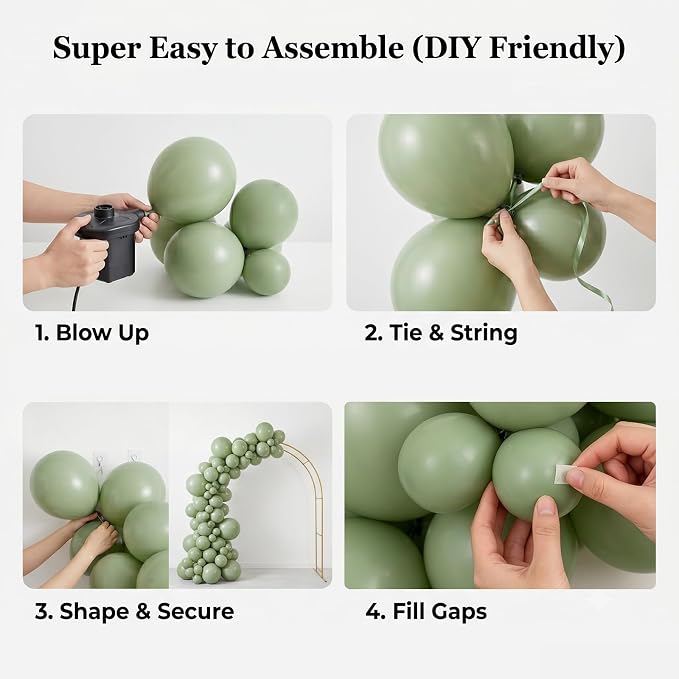 Super Easy to Assemble (DIY Friendly)

1. Blow Up

2. Tie & String

3. Shape & Secure

4. Fill Gaps