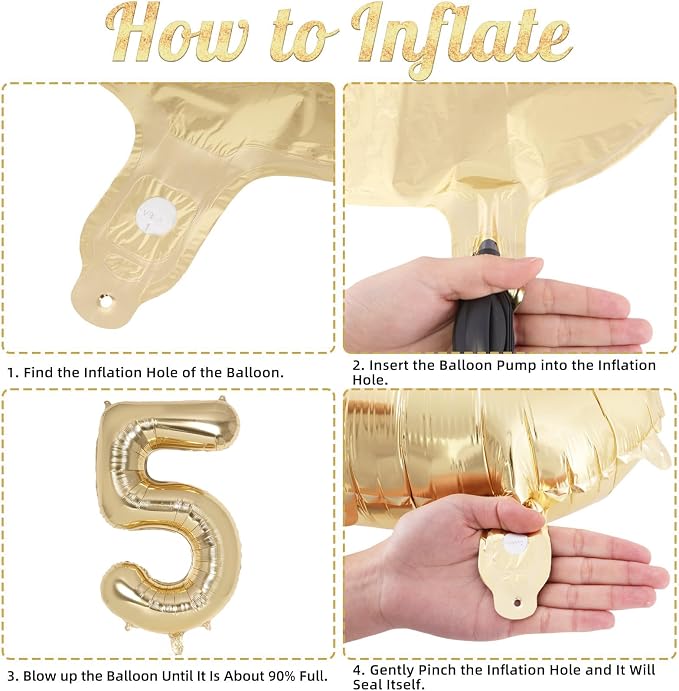 How to Inflate

1. Find the Inflation Hole of the Balloon.

2. Insert the Balloon Pump into the Inflation Hole.

3. Blow up the Balloon Until It Is About 90% Full.

4. Gently Pinch the Inflation Hole and It Will Seal Itself.