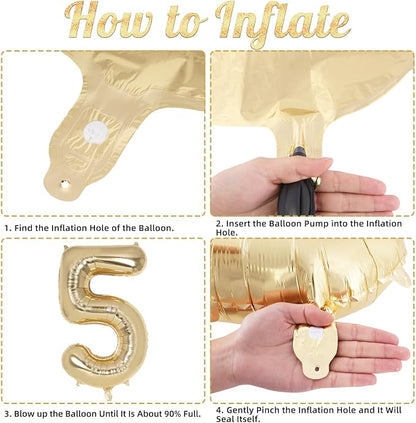 How to Inflate

1. Find the Inflation Hole of the Balloon.

2. Insert the Balloon Pump into the Inflation Hole.

3. Blow up the Balloon Until It Is About 90% Full.

4. Gently Pinch the Inflation Hole and It Will Seal Itself.