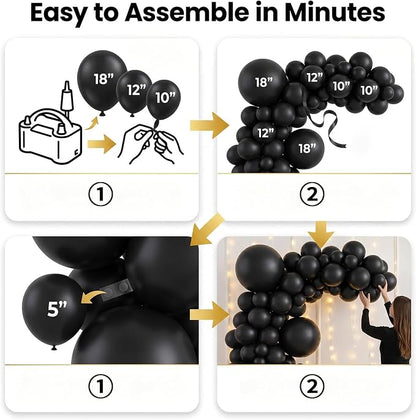 Easy to Assemble in Minutes

18"
12"
10"

①

18"
12"
10"
10"
12"
18"

②

5"

①

②