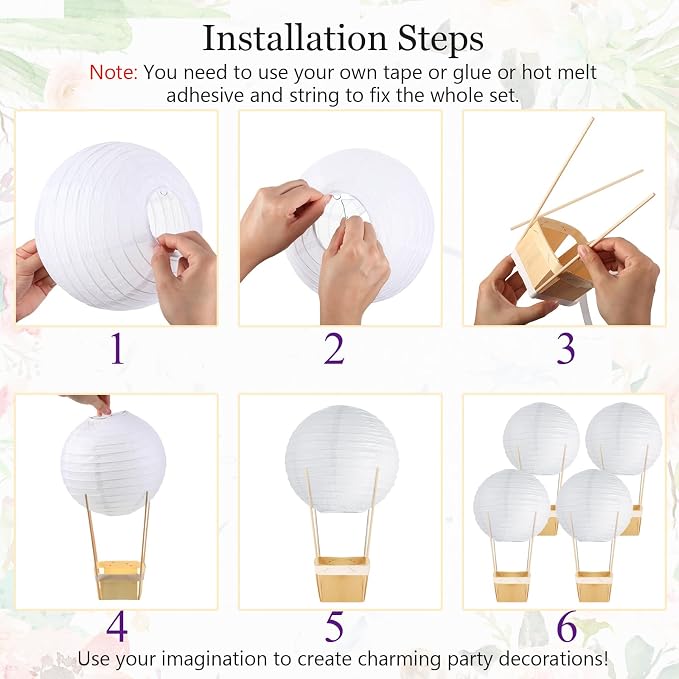 Installation Steps

Note: You need to use your own tape or glue or hot melt adhesive and string to fix the whole set.

1

2

3

4

5

6

Use your imagination to create charming party decorations!