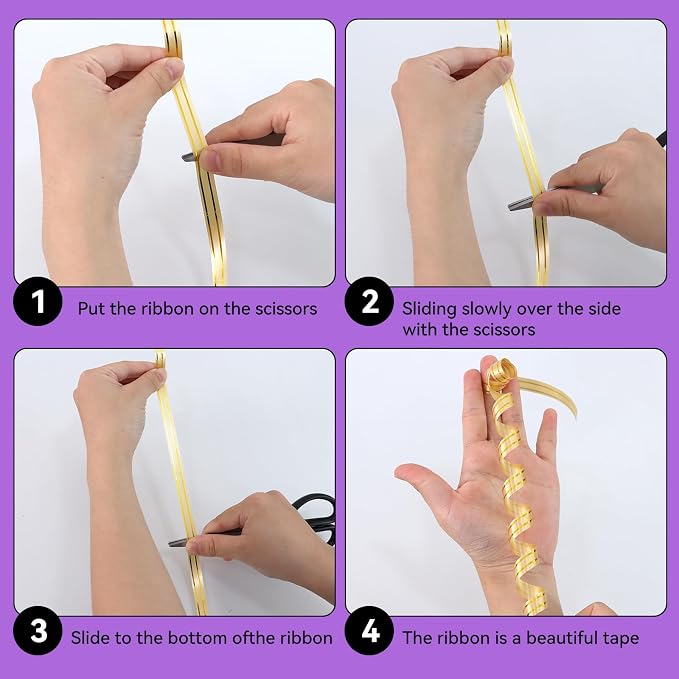 1 Put the ribbon on the scissors

2 Sliding slowly over the side with the scissors

3 Slide to the bottom ofthe ribbon

4 The ribbon is a beautiful tape