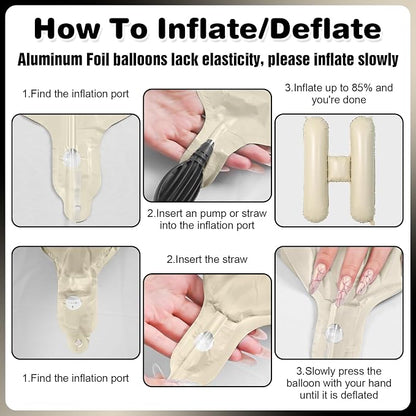 How To Inflate/Deflate

Aluminum Foil balloons lack elasticity, please inflate slowly

1.Find the inflation port

2.Insert an pump or straw into the inflation port

3.Inflate up to 85% and you're done

1.Find the inflation port

2.Insert the straw

3.Slowly press the balloon with your hand until it is deflated