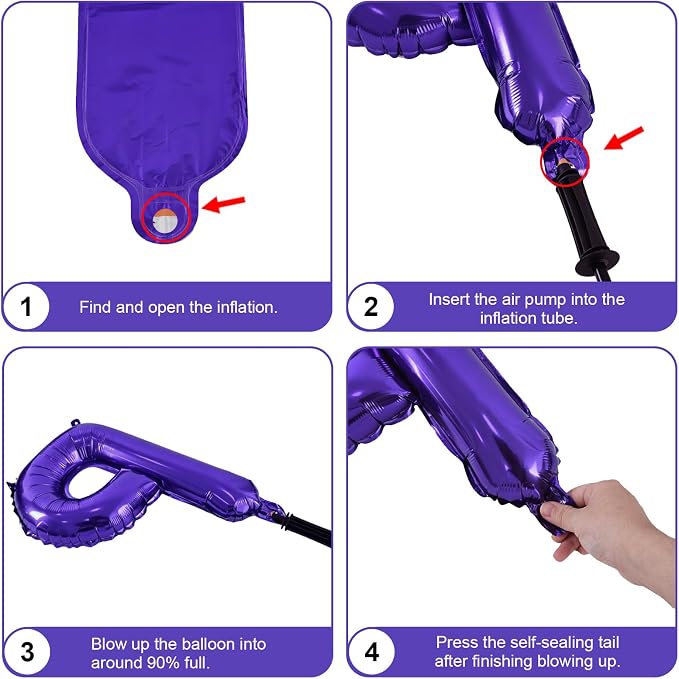 1
Find and open the inflation.

2
Insert the air pump into the inflation tube.

3
Blow up the balloon into around 90% full.

4
Press the self-sealing tail after finishing blowing up.