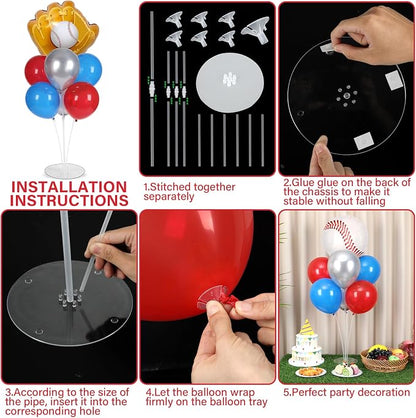 INSTALLATION INSTRUCTIONS

1.Stitched together separately

2.Glue glue on the back of the chassis to make it stable without falling

3.According to the size of the pipe, insert it into the corresponding hole

4.Let the balloon wrap firmly on the balloon tray

5.Perfect party decoration