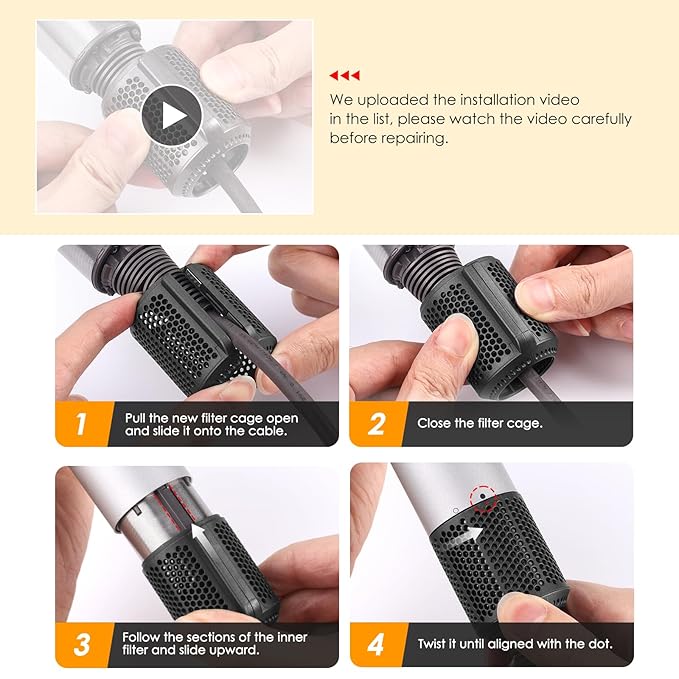 We uploaded the installation video in the list, please watch the video carefully before repairing.

1 Pull the new filter cage open and slide it onto the cable.

2 Close the filter cage.

3 Follow the sections of the inner filter and slide upward.

4 Twist it until aligned with the dot.