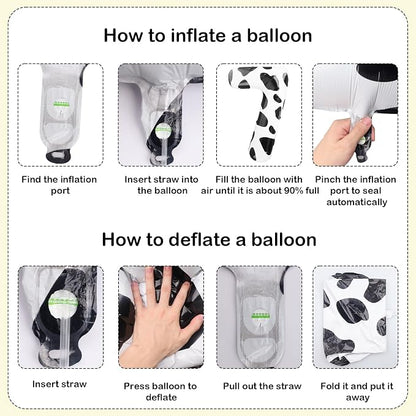 How to inflate a balloon

Find the inflation port

Insert straw into the balloon

Fill the balloon with air until it is about 90% full

Pinch the inflation port to seal automatically

How to deflate a balloon

Insert straw

Press balloon to deflate

Pull out the straw

Fold it and put it away