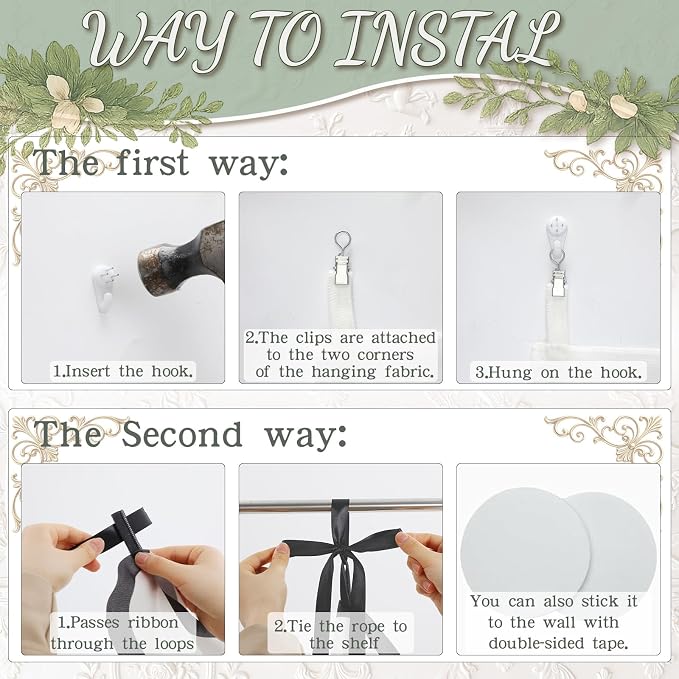 WAY TO INSTAL

The first way:

1.Insert the hook.

2.The clips are attached to the two corners of the hanging fabric.

3.Hung on the hook.

The Second way:

1.Passes ribbon through the loops

2.Tie the rope to the shelf

You can also stick it to the wall with double-sided tape.