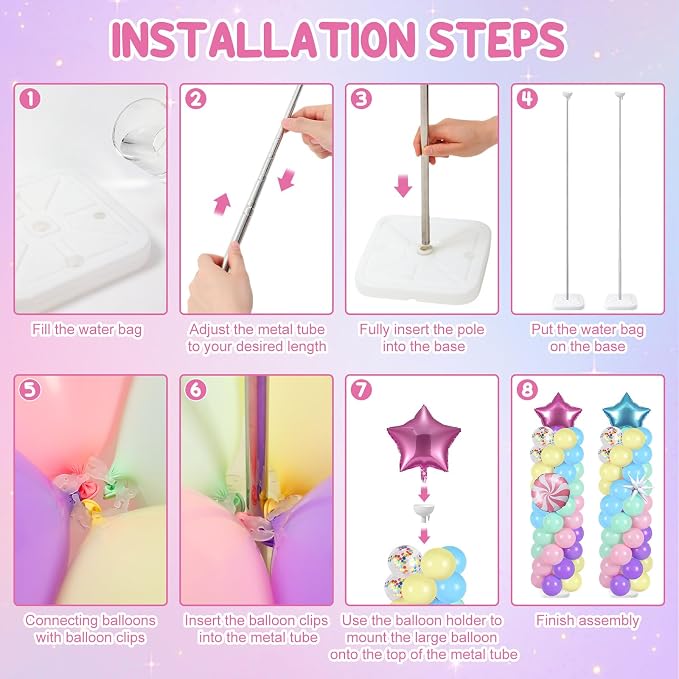 INSTALLATION STEPS

1
Fill the water bag

2
Adjust the metal tube to your desired length

3
Fully insert the pole into the base

4
Put the water bag on the base

5
Connecting balloons with balloon clips

6
Insert the balloon clips into the metal tube

7
Use the balloon holder to mount the large balloon onto the top of the metal tube

8
Finish assembly