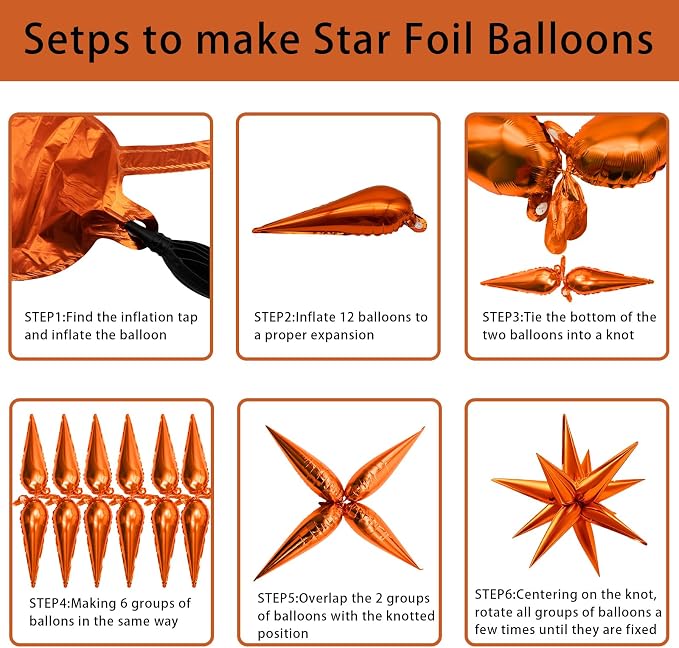 Setps to make Star Foil Balloons

STEP1:Find the inflation tap and inflate the balloon

STEP2:Inflate 12 balloons to a proper expansion

STEP3:Tie the bottom of the two balloons into a knot

STEP4:Making 6 groups of ballons in the same way

STEP5:Overlap the 2 groups of balloons with the knotted position

STEP6:Centering on the knot, rotate all groups of balloons a few times until they are fixed