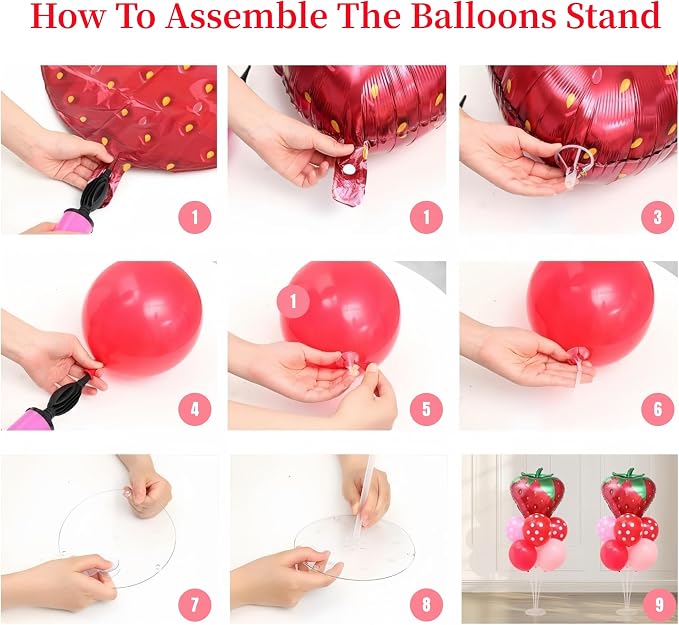 How To Assemble The Balloons Stand

1

1

3

4

1

5

6

7

8

9