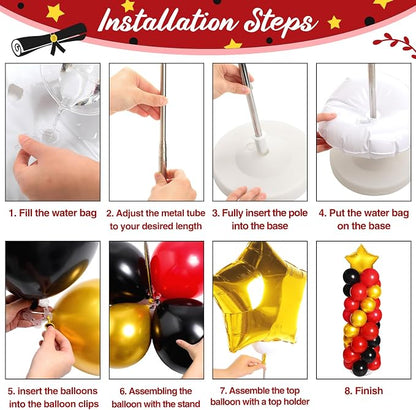 Installation Steps

1. Fill the water bag

2. Adjust the metal tube to your desired length

3. Fully insert the pole into the base

4. Put the water bag on the base

5. insert the balloons into the balloon clips

6. Assembling the balloon with the stand

7. Assemble the top balloon with a top holder

8. Finish