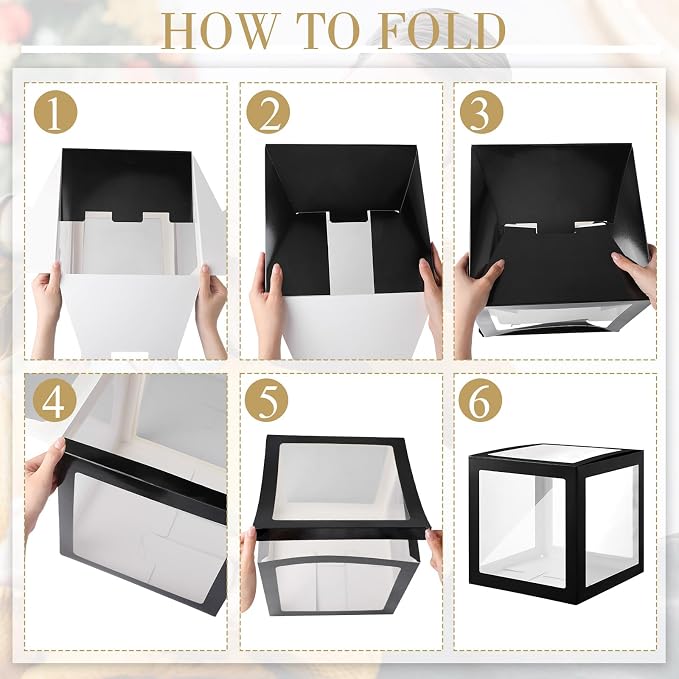 HOW TO FOLD

1

2

3

4

5

6