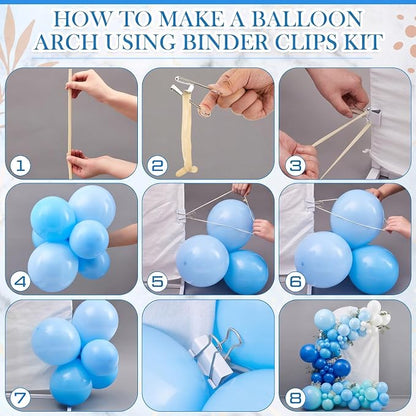 HOW TO MAKE A BALLOON ARCH USING BINDER CLIPS KIT

1

2

3

4

5

6

7

8