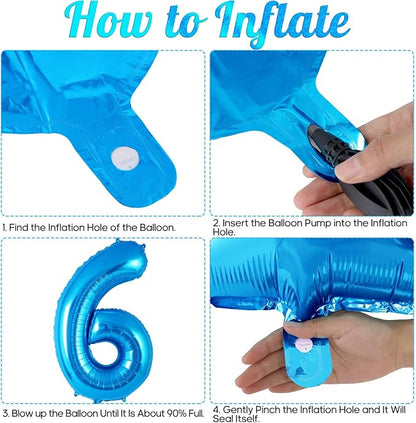 How to Inflate

1. Find the Inflation Hole of the Balloon.

2. Insert the Balloon Pump into the Inflation Hole.

3. Blow up the Balloon Until It Is About 90% Full.

4. Gently Pinch the Inflation Hole and It Will Seal Itself.