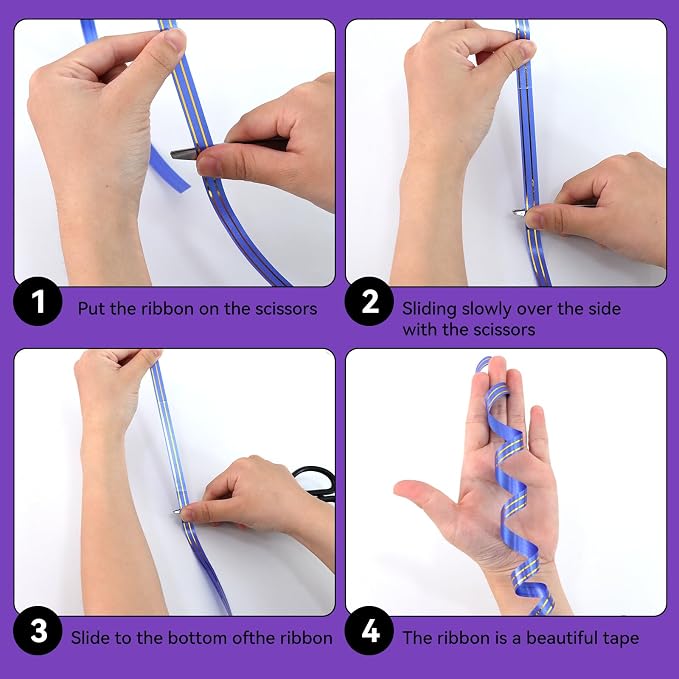 1 Put the ribbon on the scissors

2 Sliding slowly over the side with the scissors

3 Slide to the bottom ofthe ribbon

4 The ribbon is a beautiful tape