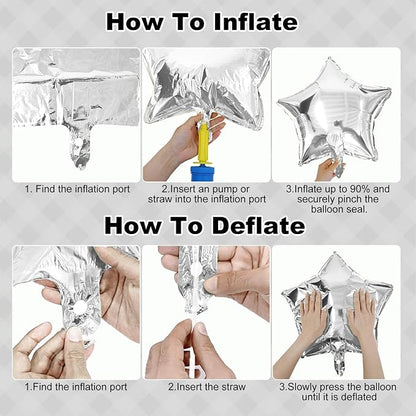 How To Inflate

1. Find the inflation port

2.Insert an pump or straw into the inflation port

3.Inflate up to 90% and securely pinch the balloon seal.

How To Deflate

1.Find the inflation port

2.Insert the straw

3.Slowly press the balloon until it is deflated