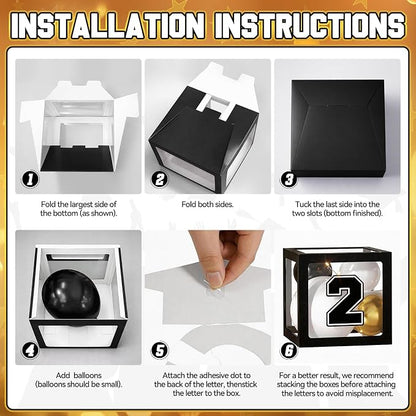 INSTALLATION INSTRUCTIONS

1

Fold the largest side of the bottom (as shown).

2

Fold both sides.

3

Tuck the last side into the two slots (bottom finished).

4

Add  balloons (balloons should be small).

5

Attach the adhesive dot to the back of the letter, thenstick the letter to the box.

6

2

For a better result, we recommend stacking the boxes before attaching the letters to avoid misplacement.