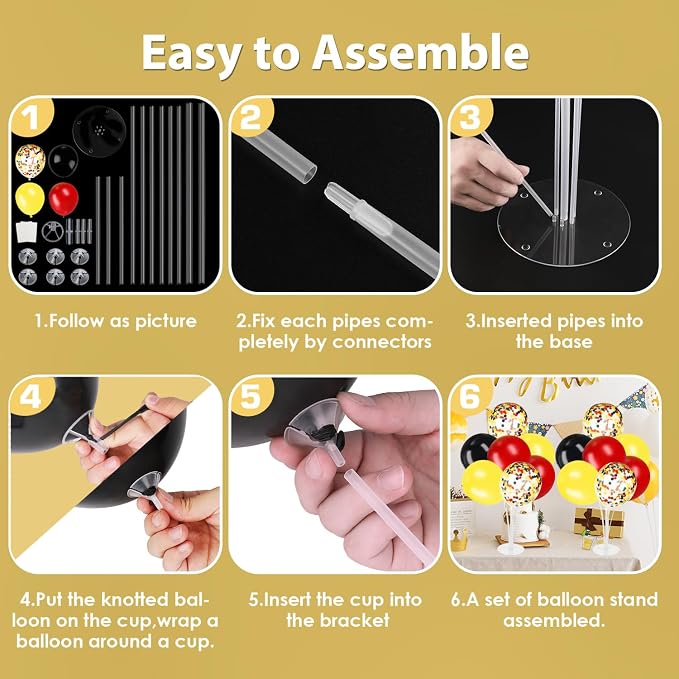 Easy to Assemble

1

2

3

1.Follow as picture

2.Fix each pipes completely by connectors

3.Inserted pipes into the base

4

5

6

4.Put the knotted balloon on the cup,wrap a balloon around a cup.

5.Insert the cup into the bracket

6.A set of balloon stand assembled.