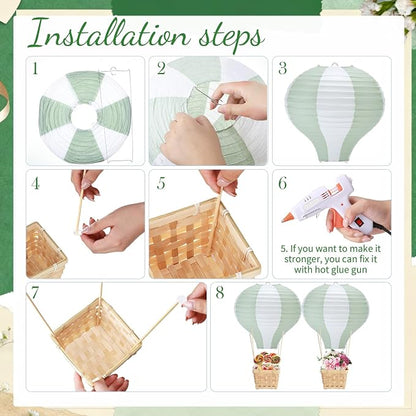 Installation steps

1

2

3

4

5

6

5. If you want to make it stronger, you can fix it with hot glue gun

7

8