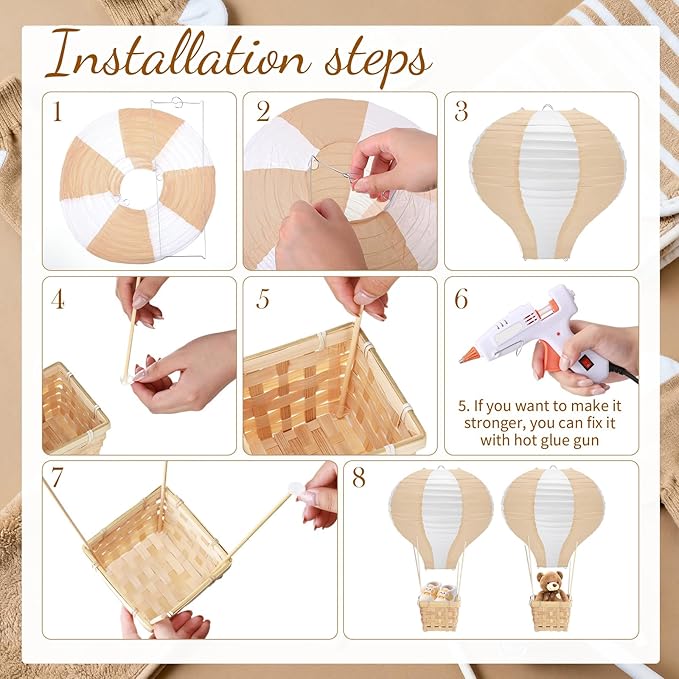 Installation steps

1

2

3

4

5

6

5. If you want to make it stronger, you can fix it with hot glue gun

7

8